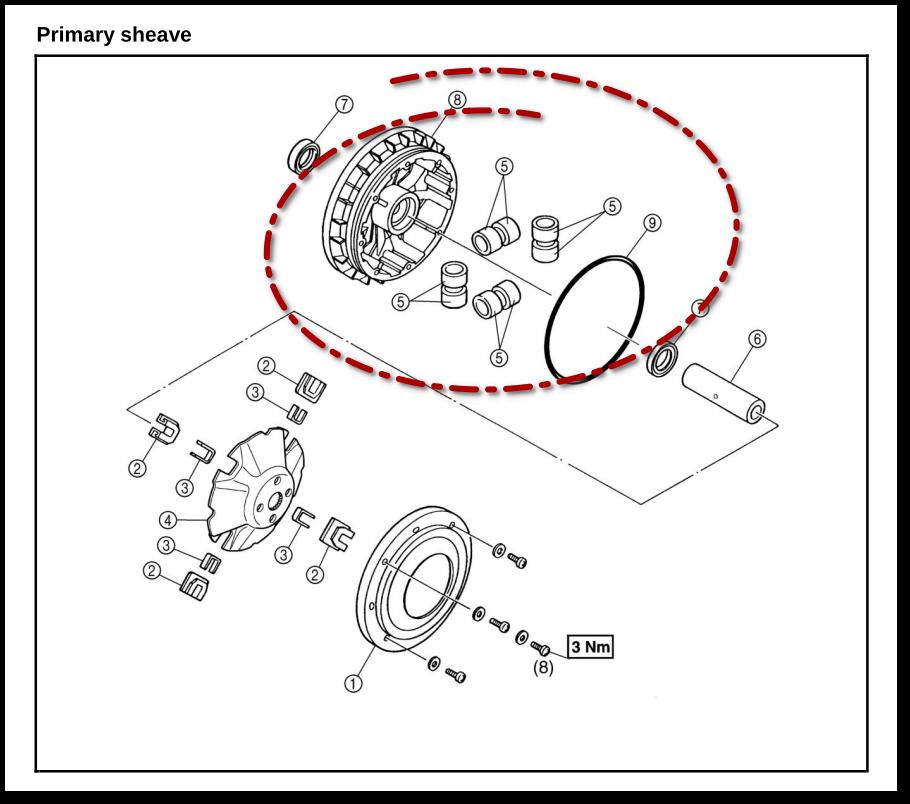 Primary sheave

7
8
5
5
9
5
5
6
2
3
2
3
4
3
2
3
2
1
3 Nm
(8)